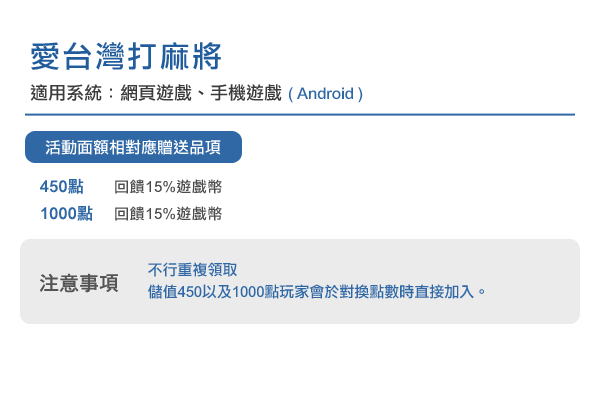 愛台灣打麻將

適用系統：網頁遊戲、手機遊戲 ( Android )

活動面額相對應贈送品項

450點 回饋15%遊戲幣
1000點 回饋15%遊戲幣

注意事項

不行重複領取
儲值450以及1000點玩家會於對換點數時直接加入。