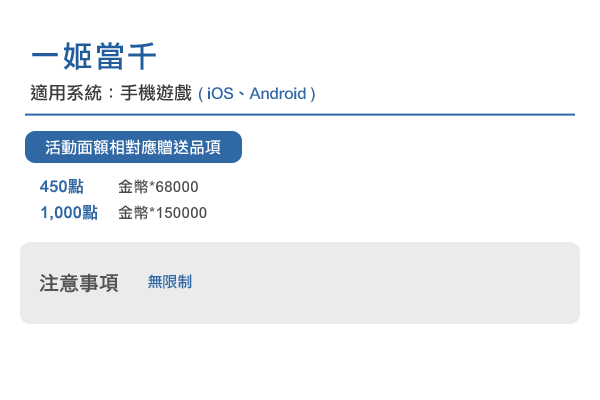 一姬當千

適用系統：手機遊戲 ( iOS、Android )

活動面額相對應贈送品項

450點 金幣*68000
1,000點 金幣*150000

注意事項 無限制