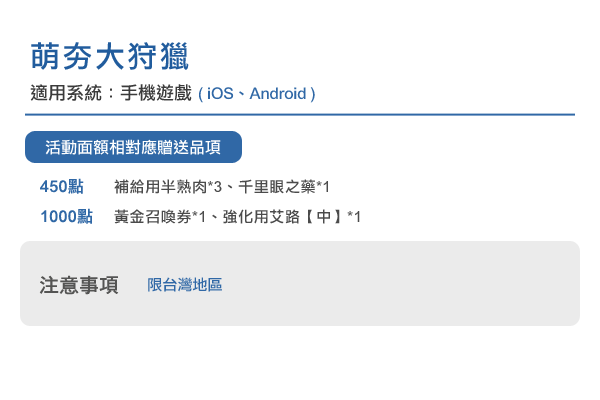 萌夯大狩獵

適用系統：手機遊戲 ( iOS、Android )

活動面額相對應贈送品項

450點　補給用半熟肉*3、千里眼之藥*1

1000點　黃金召喚券*1、強化用艾路【中】*1

注意事項　限台灣地區