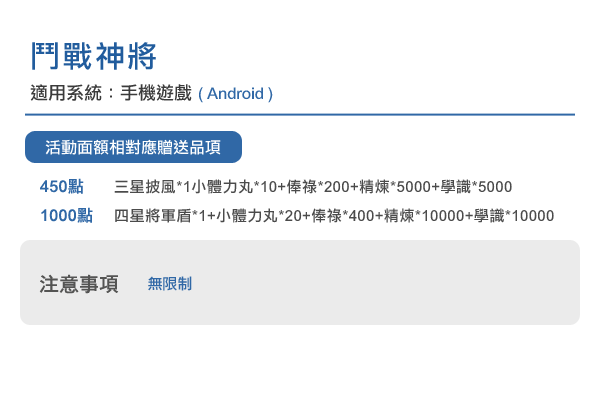 鬥戰神將
適用系統：手機遊戲 ( Android )

活動面額相對應贈送品項

450點 三星披風*1小體力丸*10+俸祿*200+精煉*5000+學識*5000
1000點 四星將軍盾*1+小體力丸*20+俸祿*400+精煉*10000+學識*10000

注意事項 無限制